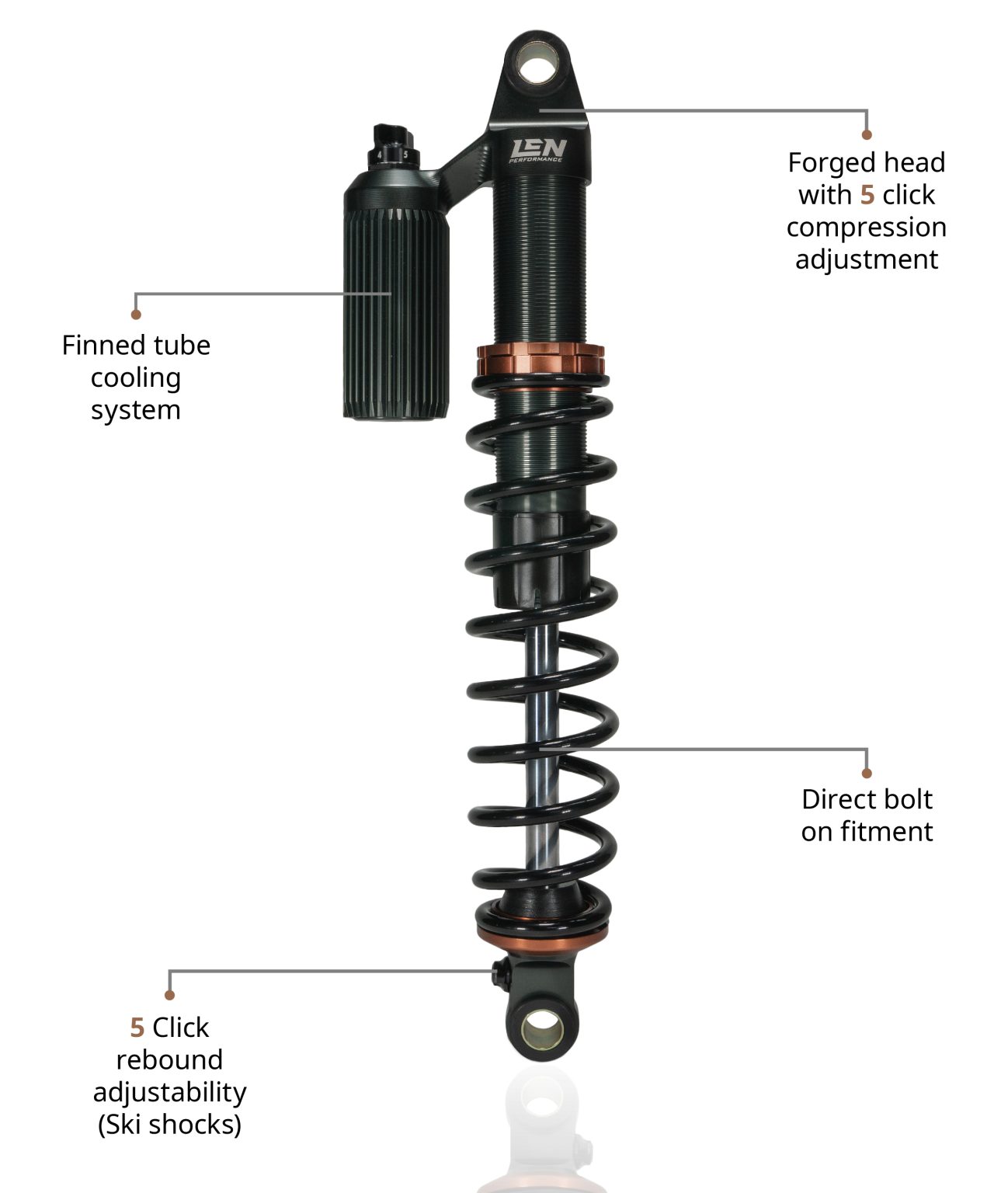 4 5

LEN
PERFORMANCE

Forged head with 5 click compression adjustment

Finned tube cooling system

Direct bolt on fitment

5 Click rebound adjustability (Ski shocks)